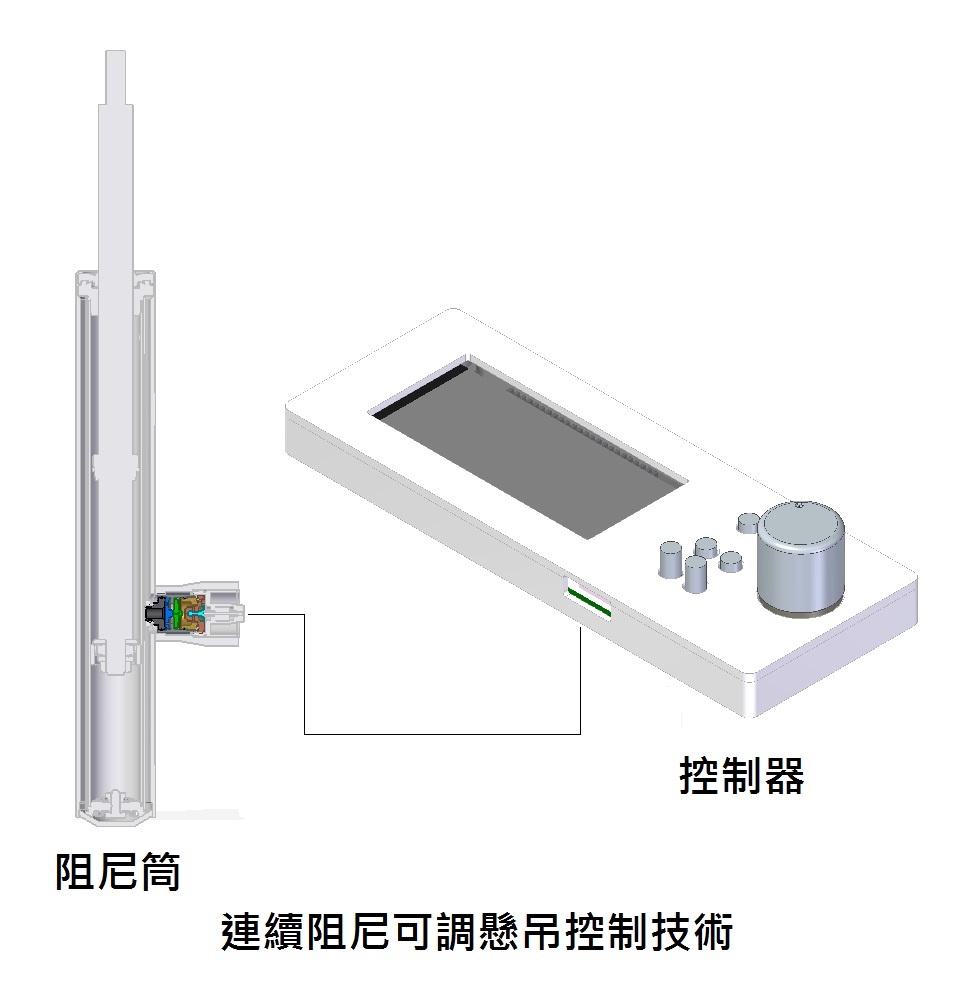 控制器

阻尼筒

連續阻尼可調懸吊控制技術