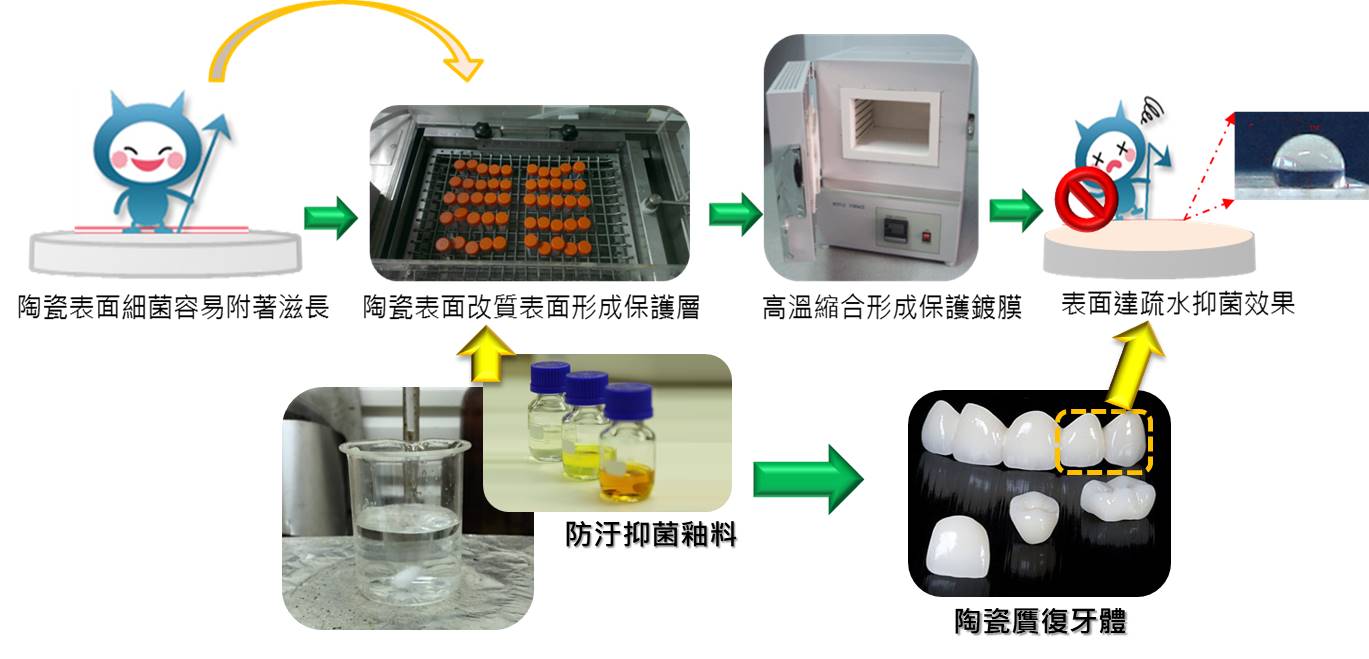 陶瓷表面細菌容易附著滋長

陶瓷表面改質表面形成保護層

高溫縮合形成保護鍍膜

表面達疏水抑菌效果

防汙抑菌釉料

陶瓷贋復牙體